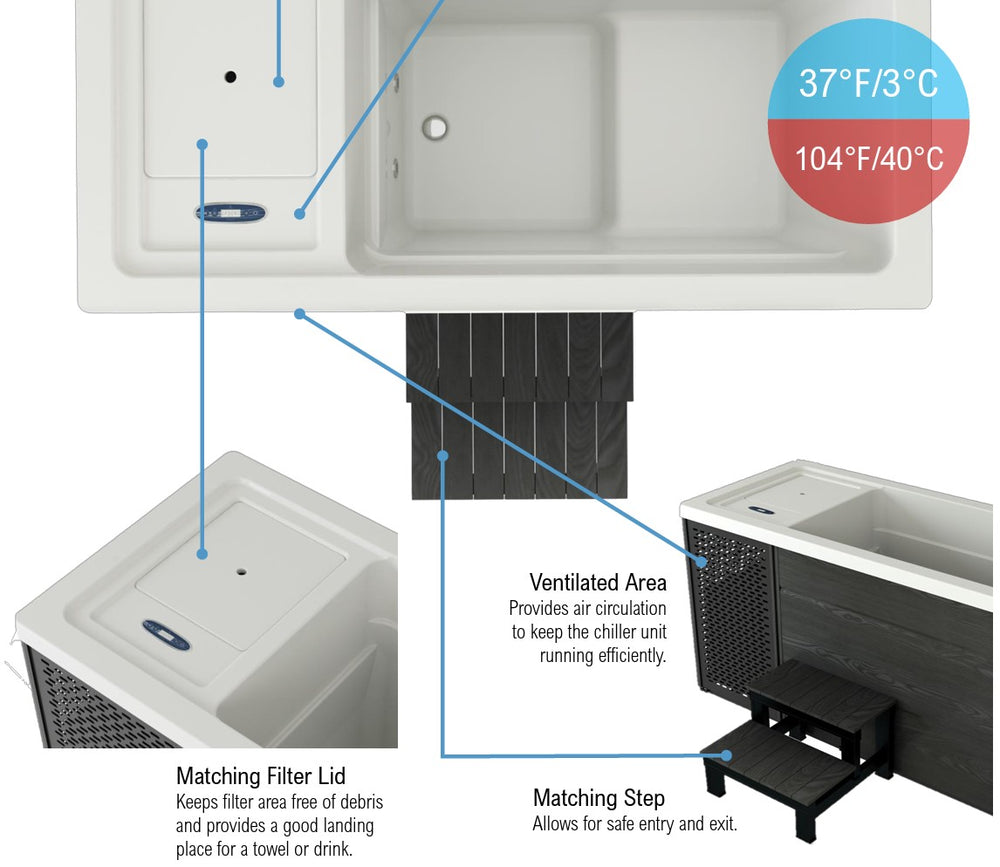 37°F/3°C

104°F/40°C

Ventilated Area
Provides air circulation to keep the chiller unit running efficiently.

Matching Filter Lid
Keeps filter area free of debris and provides a good landing place for a towel or drink.

Matching Step
Allows for safe entry and exit.