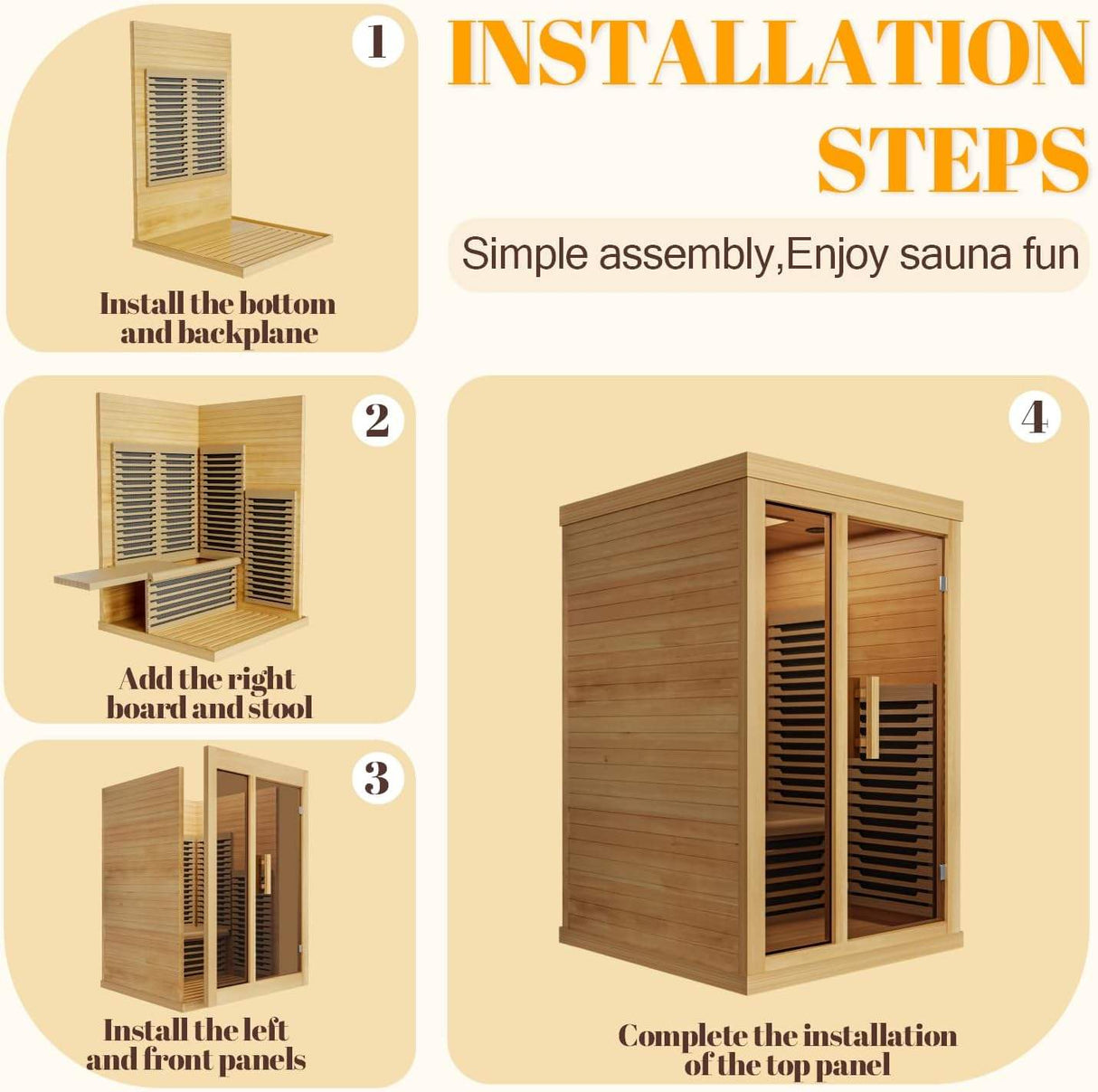 INSTALLATION STEPS

Simple assembly,Enjoy sauna fun

1

Install the bottom and backplane

2

Add the right board and stool

3

Install the left and front panels

4

Complete the installation of the top panel