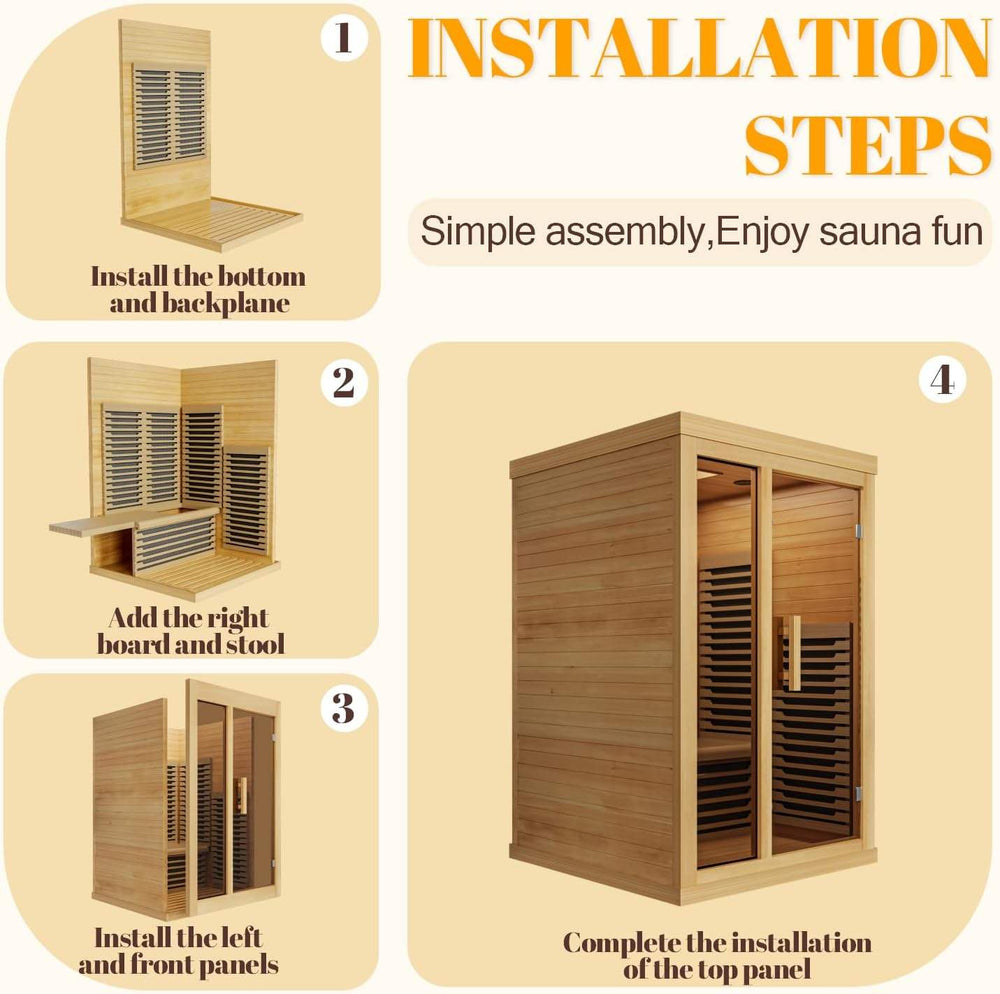 INSTALLATION STEPS

Simple assembly,Enjoy sauna fun

1

Install the bottom and backplane

2

Add the right board and stool

3

Install the left and front panels

4

Complete the installation of the top panel