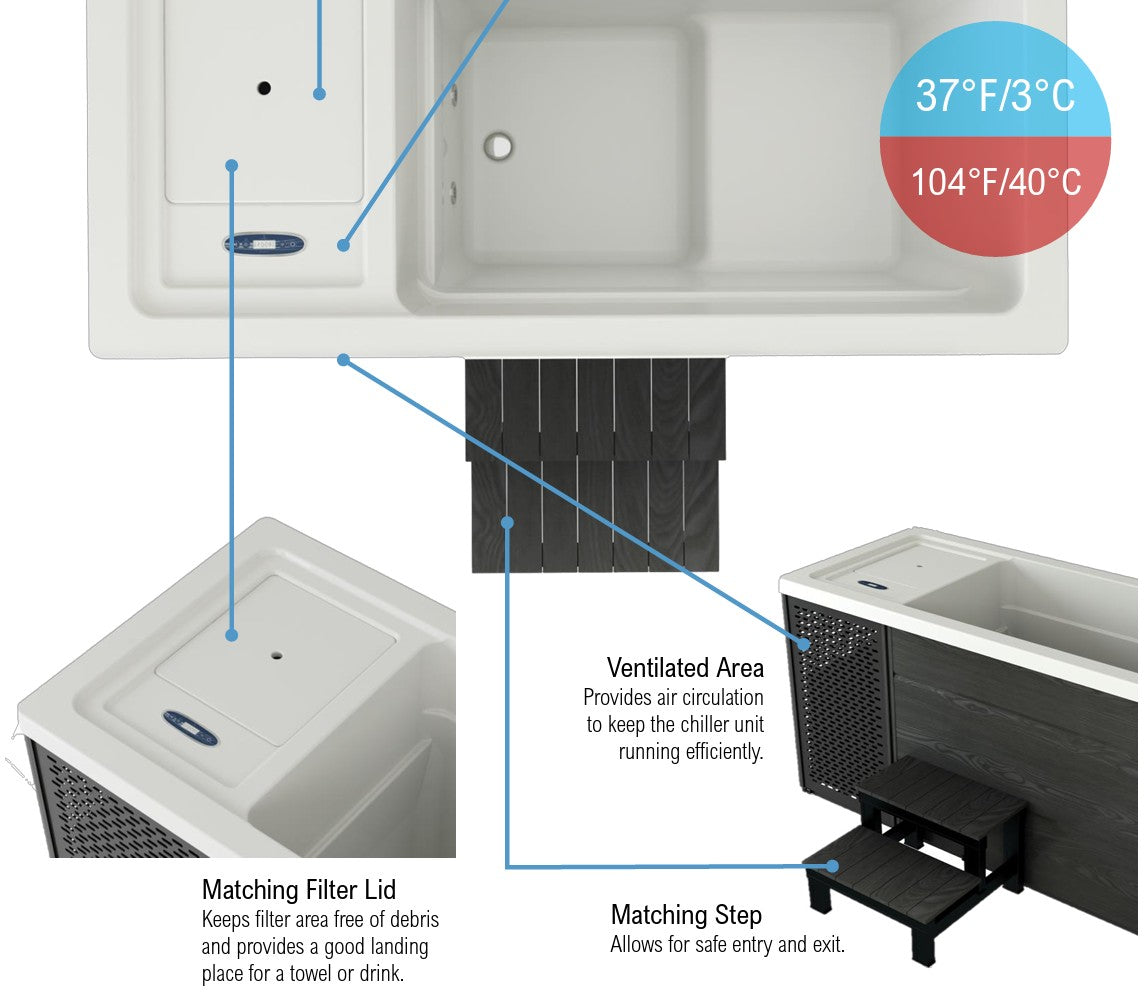 37°F/3°C
104°F/40°C

Ventilated Area
Provides air circulation to keep the chiller unit running efficiently.

Matching Filter Lid
Keeps filter area free of debris and provides a good landing place for a towel or drink.

Matching Step
Allows for safe entry and exit.